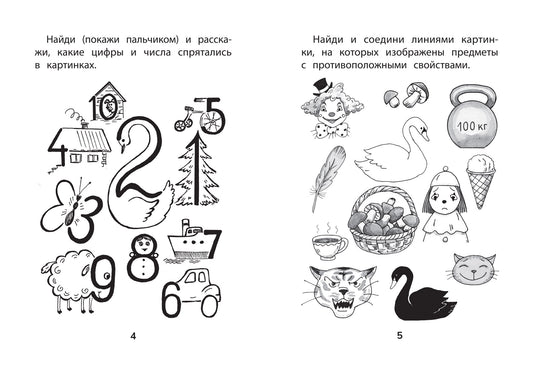 Найди (покажи пальчиком) и расскажи, какие цифры и числа спрятались в картинках.

10

5

4

2

1

3

7

8

9

6

4

Найди и соедини линиями картинки, на которых изображены предметы с противоположными свойствами.

100 кг

5