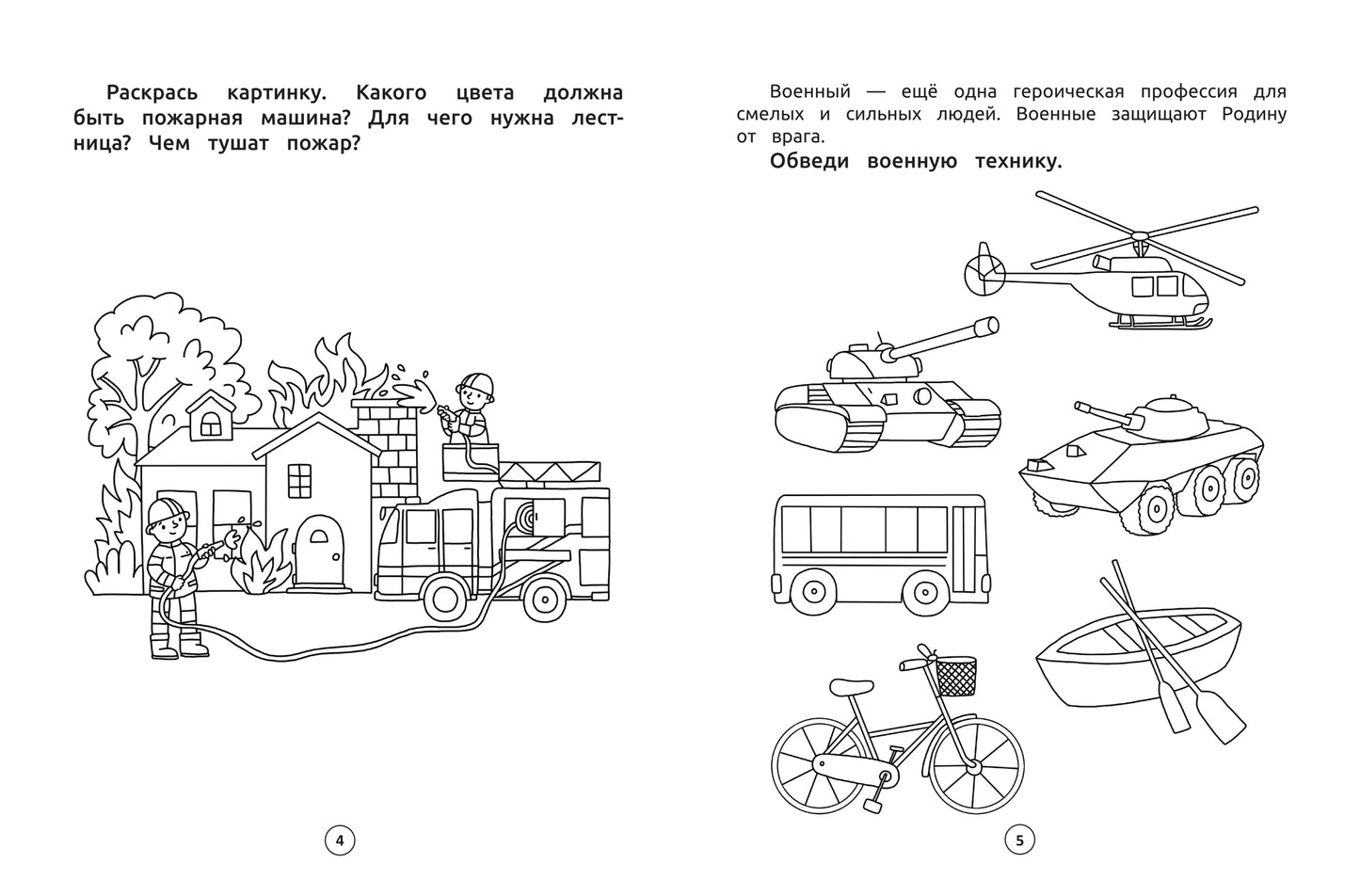 Раскрась картинку. Какого цвета должна быть пожарная машина? Для чего нужна лестница? Чем тушат пожар?

4

Военный — ещё одна героическая профессия для смелых и сильных людей. Военные защищают Родину от врага.

Обведи военную технику.

5