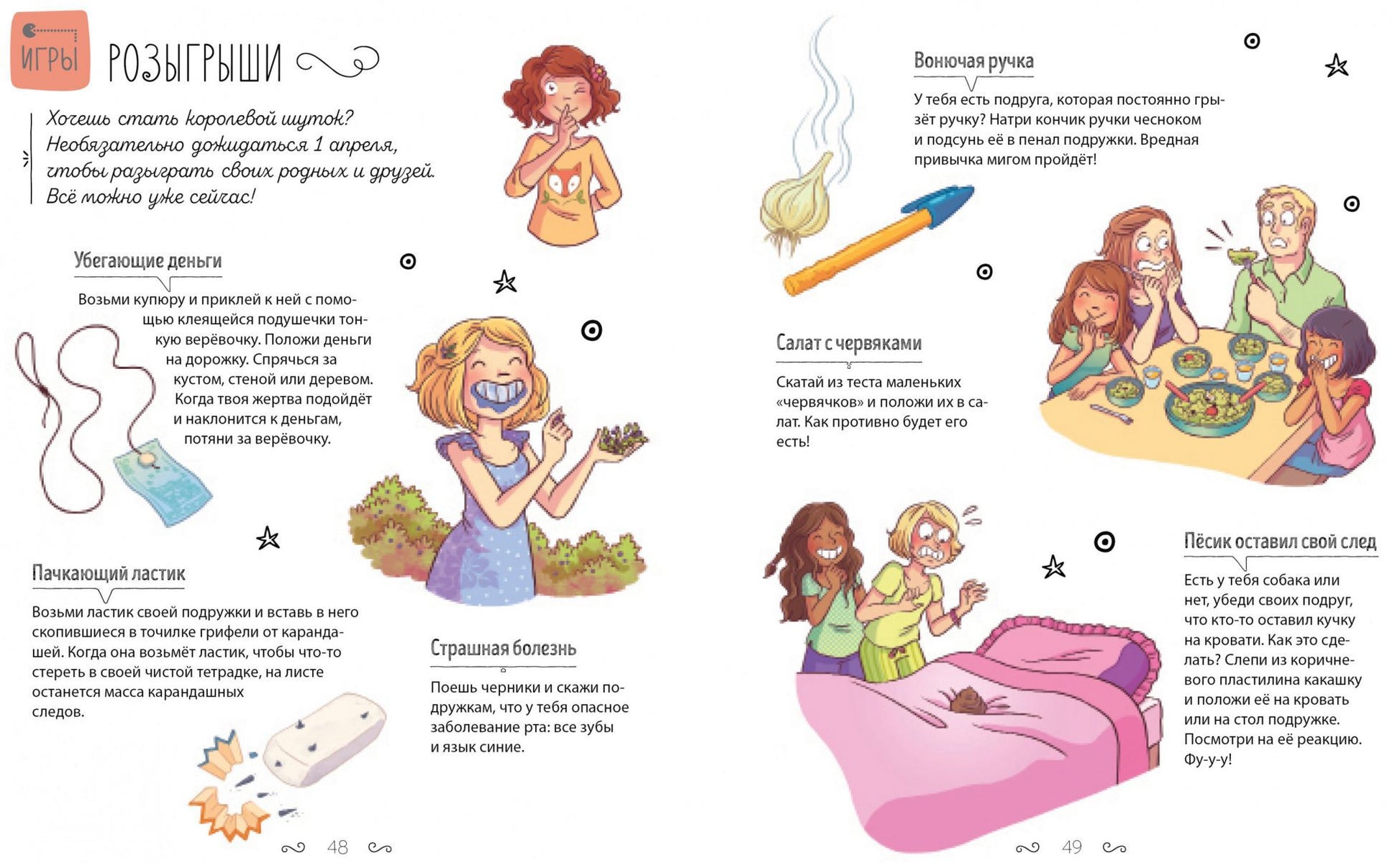 ИГРЫ РОЗЫГРЫШИ

Хочешь стать королевой шуток? Необязательно дожидаться 1 апреля, чтобы разыграть своих родных и друзей. Всё можно уже сейчас!

Убегающие деньги

Возьми купюру и приклей к ней с помощью клеящейся подушечки тонкую верёвочку. Положи деньги на дорожку. Спрячься за кустом, стеной или деревом. Когда твоя жертва подойдёт и наклонится к деньгам, потяни за верёвочку.

Пачкающий ластик

Возьми ластик своей подружки и вставь в него скопившиеся в точилке грифели от карандашей. Когда она возьмёт ластик, чтобы что-то стереть в своей чистой тетрадке, на листе останется масса карандашных следов.

Страшная болезнь

Поешь черники и скажи подружкам, что у тебя опасное заболевание рта: все зубы и язык синие.

48

Вонючая ручка

У тебя есть подруга, которая постоянно грызёт ручку? Натри кончик ручки чесноком и подсунь её в пенал подружки. Вредная привычка мигом пройдёт!

Салат с червяками

Скатай из теста маленьких «червячков» и положи их в салат. Как противно будет его есть!

Пёсик оставил свой след

Есть у тебя собака или нет, убеди своих подруг, что кто-то оставил кучку на кровати. Как это сделать? Слепи из коричневого пластилина какашку и положи её на кровать или на стол подружке. Посмотри на её реакцию. Фу-у-у!

49