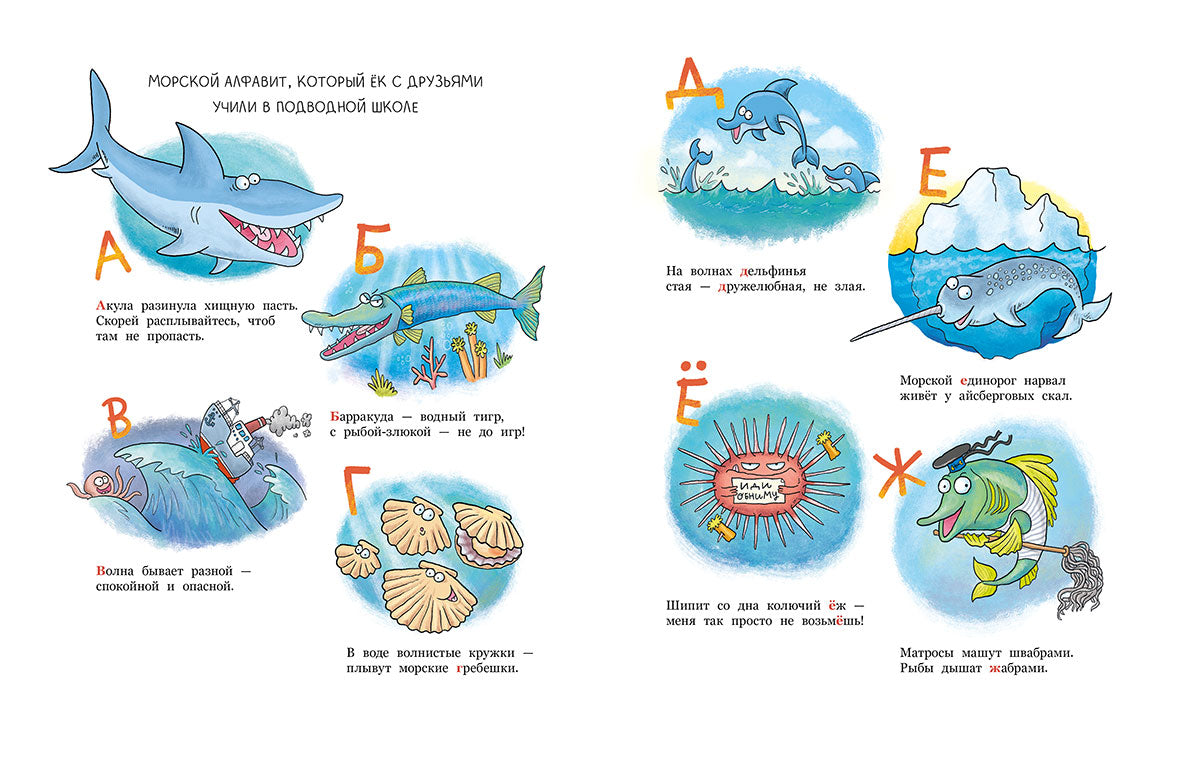 МОРСКОЙ АЛФАВИТ, КОТОРЫЙ ЁК С ДРУЗЬЯМИ УЧИЛИ В ПОДВОДНОЙ ШКОЛЕ

А

Акула разинула хищную пасть. Скорей расплывайтесь, чтоб там не пропасть.

Б

Барракуда — водный тигр, с рыбой-злюкой — не до игр!

В

Волна бывает разной — спокойной и опасной.

Г

В воде волнистые кружки — плывут морские гребешки.

Д

На волнах дельфинья стая — дружелюбная, не злая.

Е

Морской единорог нарвал живёт у айсберговых скал.

Ё

ИДИ ОБНИМУ

Шипит со дна колючий ёж — меня так просто не возьмёшь!

Ж

Матросы машут швабрами. Рыбы дышат жабрами.