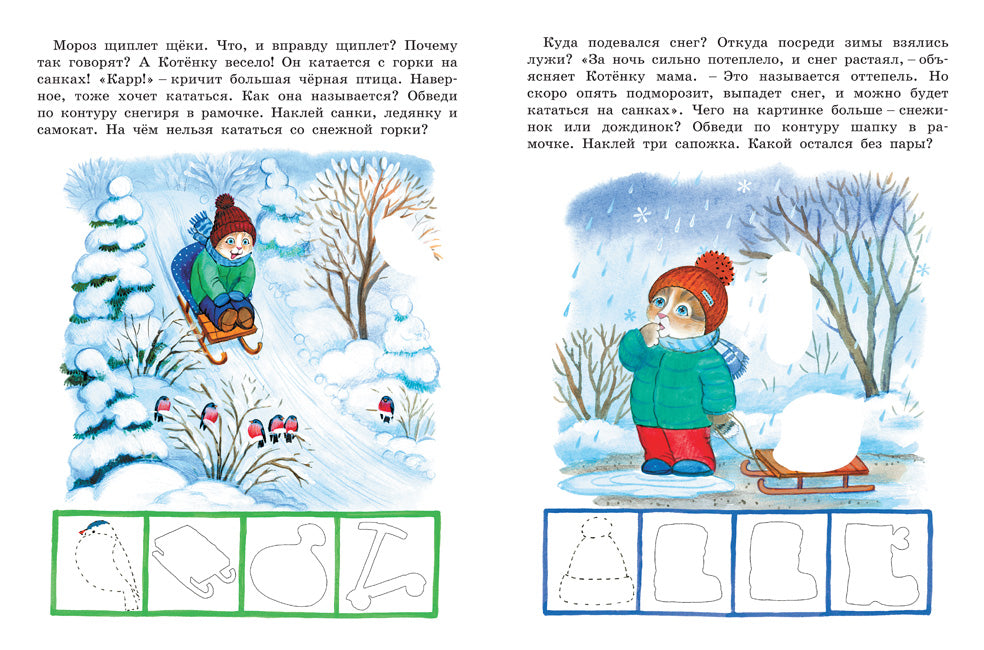 Мороз щиплет щёки. Что, и вправду щиплет? Почему так говорят? А Котёнку весело! Он катается с горки на санках! «Карр!» – кричит большая чёрная птица. Наверное, тоже хочет кататься. Как она называется? Обведи по контуру снегиря в рамочке. Наклей санки, ледянку и самокат. На чём нельзя кататься со снежной горки?

Куда подевался снег? Откуда посреди зимы взялись лужи? «За ночь сильно потеплело, и снег растаял, – объясняет Котёнку мама. – Это называется оттепель. Но скоро опять подморозит, выпадет снег, и можно будет кататься на санках». Чего на картинке больше – снежинок или дождинок? Обведи по контуру шапку в рамочке. Наклей три сапожка. Какой остался без пары?