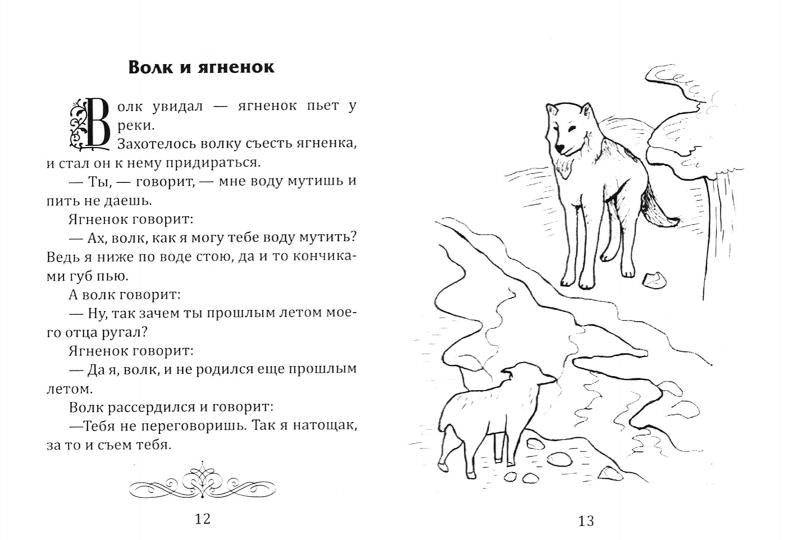 Волк и ягненок

Волк увидал — ягненок пьет у реки.

Захотелось волку съесть ягненка, и стал он к нему придираться.

— Ты, — говорит, — мне воду мутишь и пить не даешь.

Ягненок говорит:

— Ах, волк, как я могу тебе воду мутить? Ведь я ниже по воде стою, да и то кончиками губ пью.

А волк говорит:

— Ну, так зачем ты прошлым летом моего отца ругал?

Ягненок говорит:

— Да я, волк, и не родился еще прошлым летом.

Волк рассердился и говорит:

—Тебя не переговоришь. Так я натощак, за то и съем тебя.

12

13