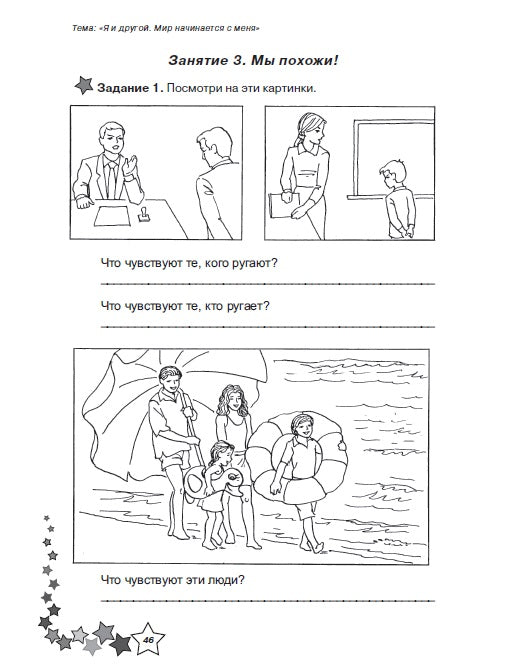 Тема: «Я и другой. Мир начинается с меня»

Занятие 3. Мы похожи!

Задание 1. Посмотри на эти картинки.

Что чувствуют те, кого ругают?

Что чувствуют те, кто ругает?

Что чувствуют эти люди?

46