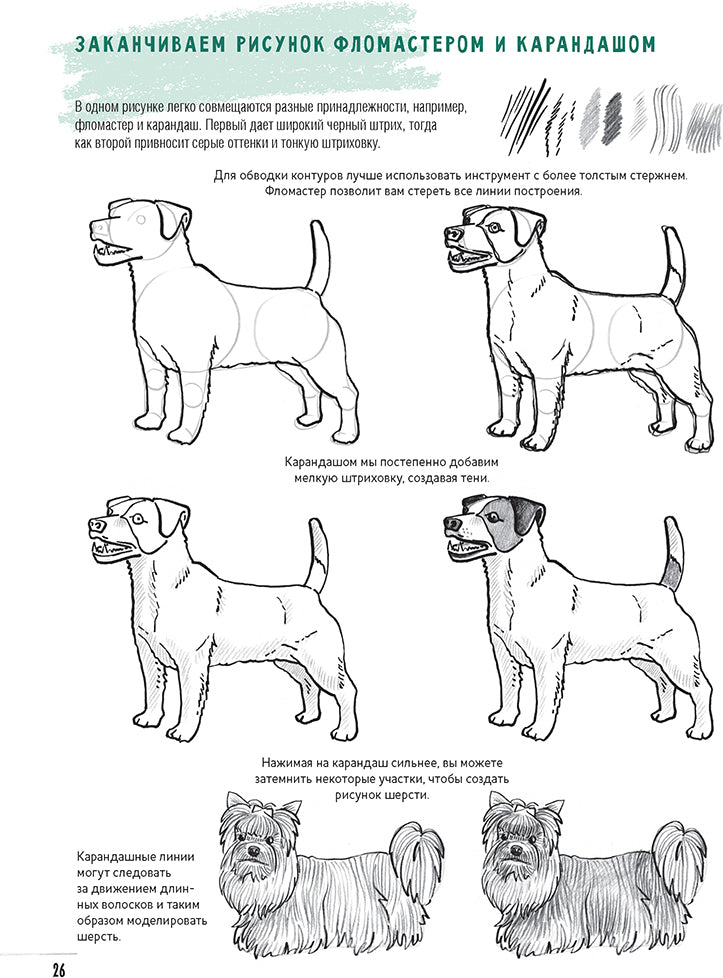 ЗАКАНЧИВАЕМ РИСУНОК ФЛОМАСТЕРОМ И КАРАНДАШОМ

В одном рисунке легко совмещаются разные принадлежности, например, фломастер и карандаш. Первый дает широкий черный штрих, тогда как второй привносит серые оттенки и тонкую штриховку.

Для обводки контуров лучше использовать инструмент с более толстым стержнем. Фломастер позволит вам стереть все линии построения.

Карандашом мы постепенно добавим мелкую штриховку, создавая тени.

Нажимая на карандаш сильнее, вы можете затемнить некоторые участки, чтобы создать рисунок шерсти.

Карандашные линии могут следовать за движением длинных волосков и таким образом моделировать шерсть.

26