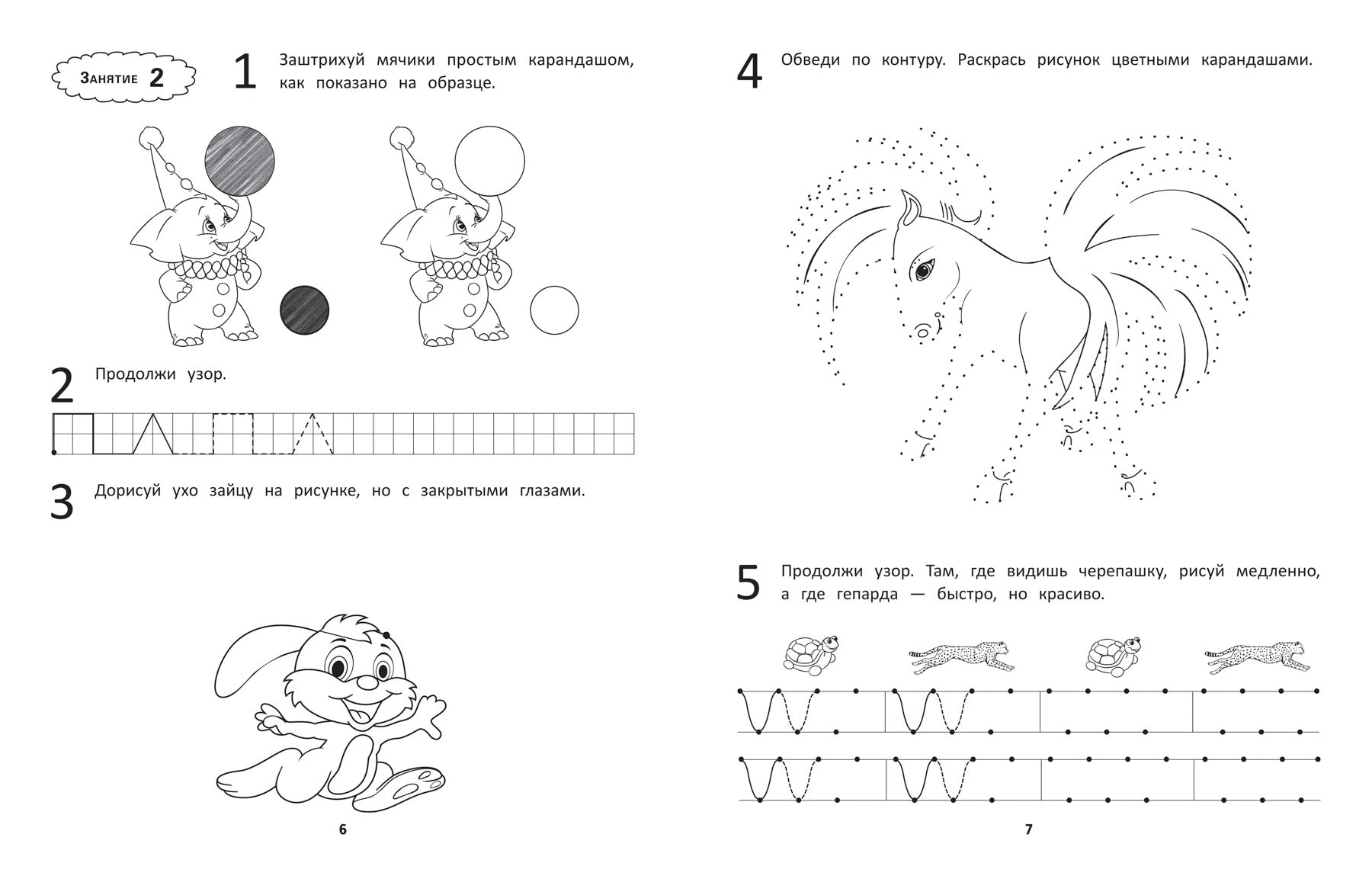 Занятие 2

1 Заштрихуй мячики простым карандашом, как показано на образце.

2 Продолжи узор.

3 Дорисуй ухо зайцу на рисунке, но с закрытыми глазами.

6

4 Обведи по контуру. Раскрась рисунок цветными карандашами.

5 Продолжи узор. Там, где видишь черепашку, рисуй медленно, а где гепарда — быстро, но красиво.

7