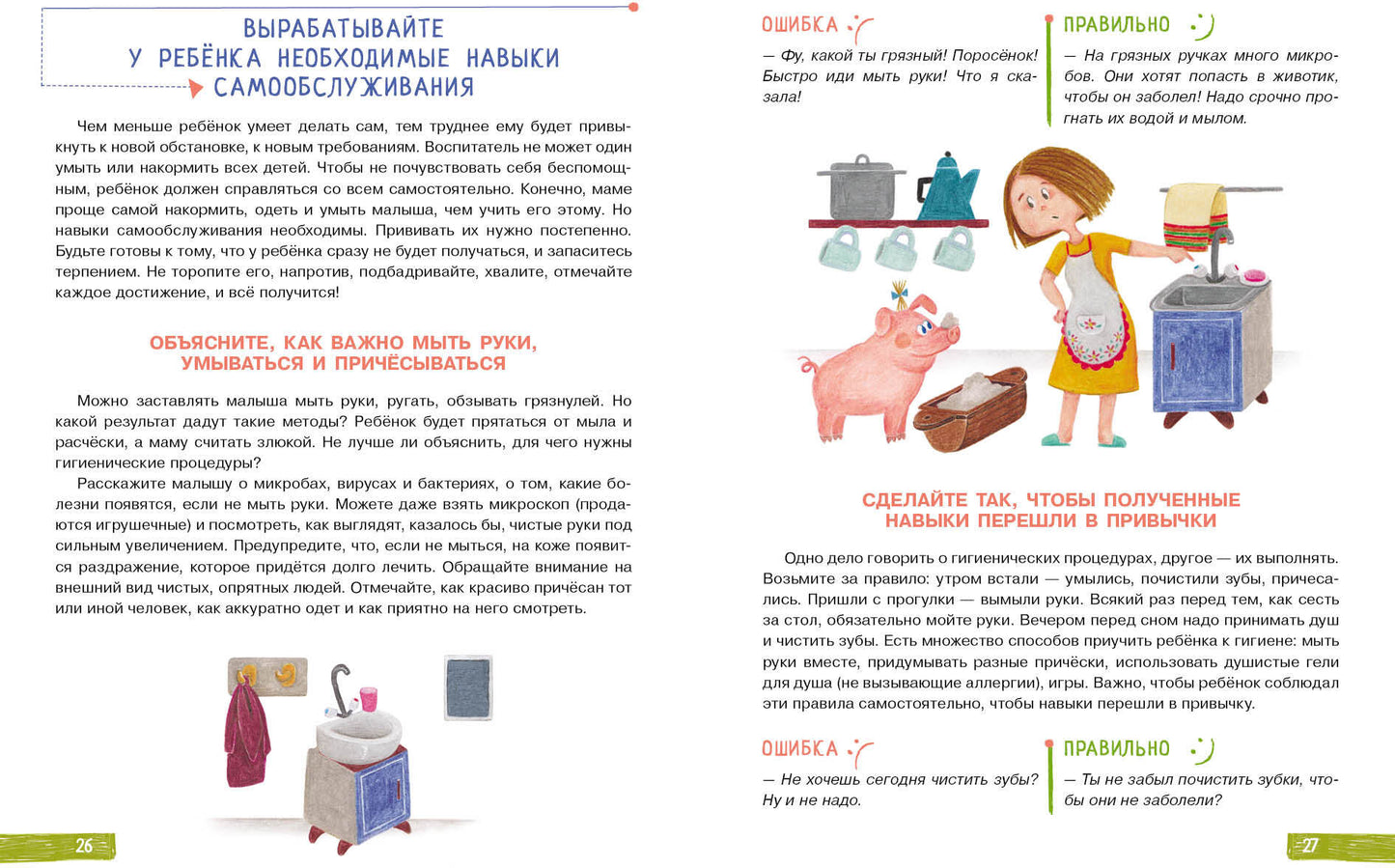 ВЫРАБАТЫВАЙТЕ У РЕБЁНКА НЕОБХОДИМЫЕ НАВЫКИ САМООБСЛУЖИВАНИЯ

Чем меньше ребёнок умеет делать сам, тем труднее ему будет привыкнуть к новой обстановке, к новым требованиям. Воспитатель не может один умыть или накормить всех детей. Чтобы не почувствовать себя беспомощным, ребёнок должен справляться со всем самостоятельно. Конечно, маме проще самой накормить, одеть и умыть малыша, чем учить его этому. Но навыки самообслуживания необходимы. Прививать их нужно постепенно. Будьте готовы к тому, что у ребёнка сразу не будет получаться, и запаситесь терпением. Не торопите его, напротив, подбадривайте, хвалите, отмечайте каждое достижение, и всё получится!

ОБЪЯСНИТЕ, КАК ВАЖНО МЫТЬ РУКИ, УМЫВАТЬСЯ И ПРИЧЁСЫВАТЬСЯ

Можно заставлять малыша мыть руки, ругать, обзывать грязнулей. Но какой результат дадут такие методы? Ребёнок будет прятаться от мыла и расчёски, а маму считать злюкой. Не лучше ли объяснить, для чего нужны гигиенические процедуры?

Расскажите малышу о микробах, вирусах и бактериях, о том, какие болезни появятся, если не мыть руки. Можете даже взять микроскоп (продаются игрушечные) и посмотреть, как выглядят, казалось бы, чистые руки под сильным увеличением. Предупредите, что, если не мыться, на коже появится раздражение, которое придётся долго лечить. Обращайте внимание на внешний вид чистых, опрятных людей. Отмечайте, как красиво причёсан тот или иной человек, как аккуратно одет и как приятно на него смотреть.

26

ОШИБКА

— Фу, какой ты грязный! Поросёнок! Быстро иди мыть руки! Что я сказала!

ПРАВИЛЬНО

— На грязных ручках много микробов. Они хотят попасть в животик, чтобы он заболел! Надо срочно прогнать их водой и мылом.

СДЕЛАЙТЕ ТАК, ЧТОБЫ ПОЛУЧЕННЫЕ НАВЫКИ ПЕРЕШЛИ В ПРИВЫЧКИ

Одно дело говорить о гигиенических процедурах, другое — их выполнять. Возьмите за правило: утром встали — умылись, почистили зубы, причесались. Пришли с прогулки — вымыли руки. Всякий раз перед тем, как сесть за стол, обязательно мойте руки. Вечером перед сном надо принимать душ и чистить зубы. Есть множество способов приучить ребёнка к гигиене: мыть руки вместе, придумывать разные причёски, использовать душистые гели для душа (не вызывающие аллергии), игры. Важно, чтобы ребёнок соблюдал эти правила самостоятельно, чтобы навыки перешли в привычку.

ОШИБКА

— Не хочешь сегодня чистить зубы? Ну и не надо.

ПРАВИЛЬНО

— Ты не забыл почистить зубки, чтобы они не заболели?

27