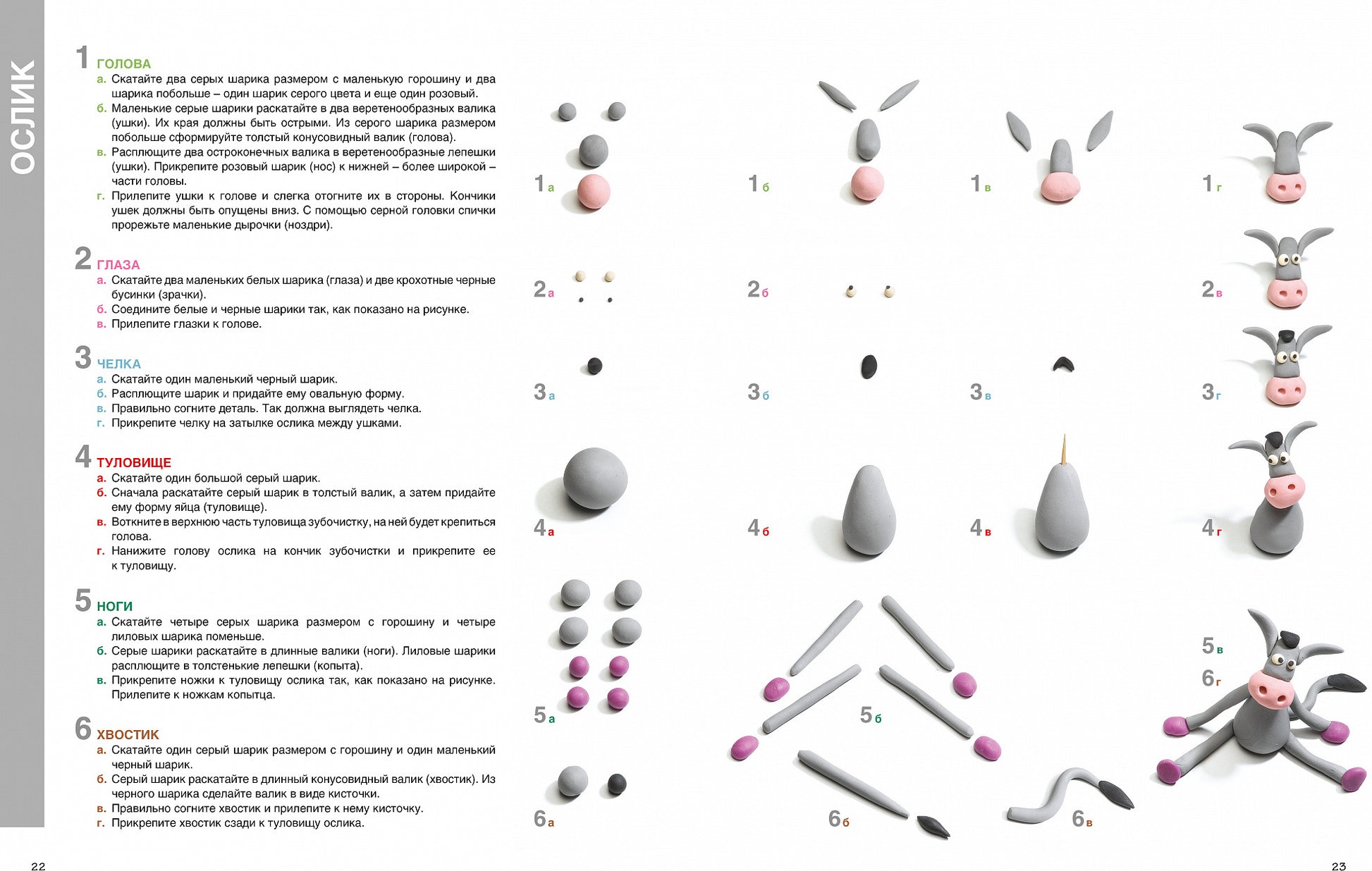 ОСЛИК

1 ГОЛОВА
а. Скатайте два серых шарика размером с маленькую горошину и два шарика побольше – один шарик серого цвета и еще один розовый.
б. Маленькие серые шарики раскатайте в два веретенообразных валика (ушки). Их края должны быть острыми. Из серого шарика размером побольше сформируйте толстый конусовидный валик (голова).
в. Расплющите два остроконечных валика в веретенообразные лепешки (ушки). Прикрепите розовый шарик (нос) к нижней – более широкой – части головы.
г. Прилепите ушки к голове и слегка отогните их в стороны. Кончики ушек должны быть опущены вниз. С помощью серной головки спички прорежьте маленькие дырочки (ноздри).

2 ГЛАЗА
а. Скатайте два маленьких белых шарика (глаза) и две крохотные черные бусинки (зрачки).
б. Соедините белые и черные шарики так, как показано на рисунке.
в. Прилепите глазки к голове.

3 ЧЕЛКА
а. Скатайте один маленький черный шарик.
б. Расплющите шарик и придайте ему овальную форму.
в. Правильно согните деталь. Так должна выглядеть челка.
г. Прикрепите челку на затылке ослика между ушками.

4 ТУЛОВИЩЕ
а. Скатайте один большой серый шарик.
б. Сначала раскатайте серый шарик в толстый валик, а затем придайте ему форму яйца (туловище).
в. Воткните в верхнюю часть туловища зубочистку, на ней будет крепиться голова.
г. Нанижите голову ослика на кончик зубочистки и прикрепите ее к туловищу.

5 НОГИ
а. Скатайте четыре серых шарика размером с горошину и четыре лиловых шарика поменьше.
б. Серые шарики раскатайте в длинные валики (ноги). Лиловые шарики расплющите в толстенькие лепешки (копыта).
в. Прикрепите ножки к туловищу ослика так, как показано на рисунке. Прилепите к ножкам копытца.

6 ХВОСТИК
а. Скатайте один серый шарик размером с горошину и один маленький черный шарик.
б. Серый шарик раскатайте в длинный конусовидный валик (хвостик). Из черного шарика сделайте валик в виде кисточки.
в. Правильно согните хвостик и прилепите к нему кисточку.
г. Прикрепите хвостик сзади к туловищу ослика.

1а 1б 1в 1г
2а 2б 2в
3а 3б 3в 3г
4а 4б 4в 4г
5а 5б 5в
6г
6а 6б 6в

22

23