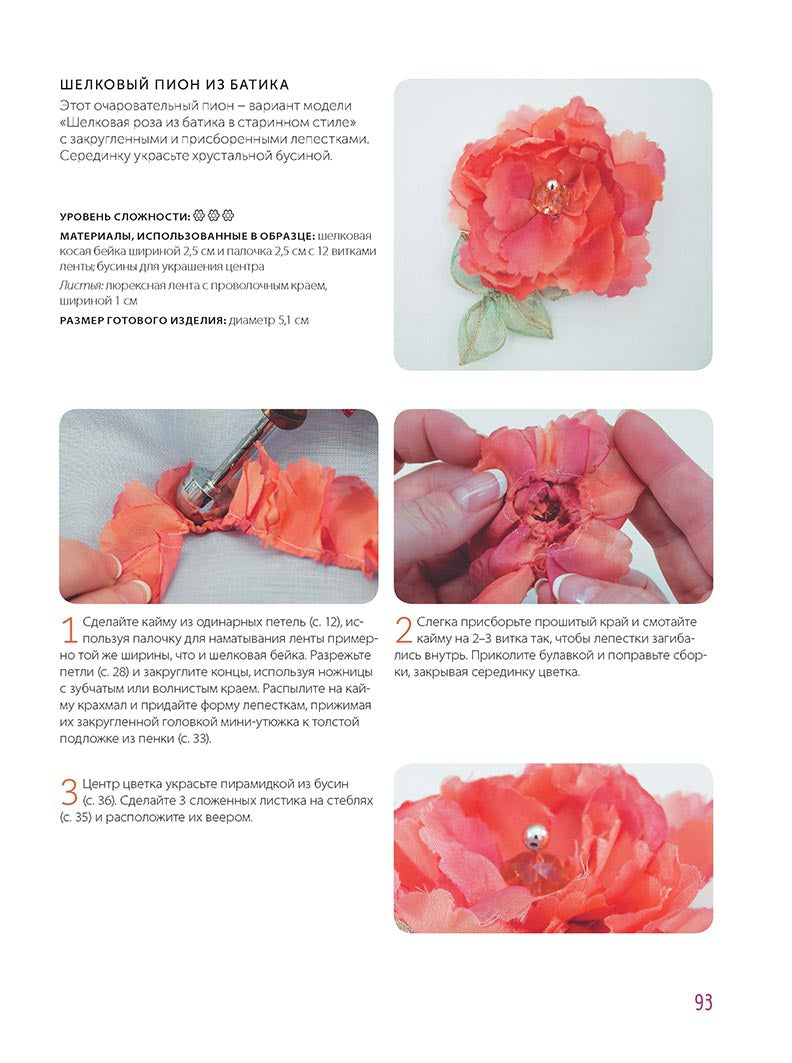 ШЕЛКОВЫЙ ПИОН ИЗ БАТИКА

Этот очаровательный пион – вариант модели «Шелковая роза из батика в старинном стиле» с закругленными и присборенными лепестками. Серединку украсьте хрустальной бусиной.

УРОВЕНЬ СЛОЖНОСТИ:

МАТЕРИАЛЫ, ИСПОЛЬЗОВАННЫЕ В ОБРАЗЦЕ: шелковая косая бейка шириной 2,5 см и палочка 2,5 см с 12 витками ленты; бусины для украшения центра

Листья: люрексная лента с проволочным краем, шириной 1 см

РАЗМЕР ГОТОВОГО ИЗДЕЛИЯ: диаметр 5,1 см

1 Сделайте кайму из одинарных петель (с. 12), используя палочку для наматывания ленты примерно той же ширины, что и шелковая бейка. Разрежьте петли (с. 28) и закруглите концы, используя ножницы с зубчатым или волнистым краем. Распылите на кайму крахмал и придайте форму лепесткам, прижимая их закругленной головкой мини-утюжка к толстой подложке из пенки (с. 33).

2 Слегка присборьте прошитый край и смотайте кайму на 2–3 витка так, чтобы лепестки загибались внутрь. Приколите булавкой и поправьте сборки, закрывая серединку цветка.

3 Центр цветка украсьте пирамидкой из бусин (с. 36). Сделайте 3 сложенных листика на стеблях (с. 35) и расположите их веером.

93