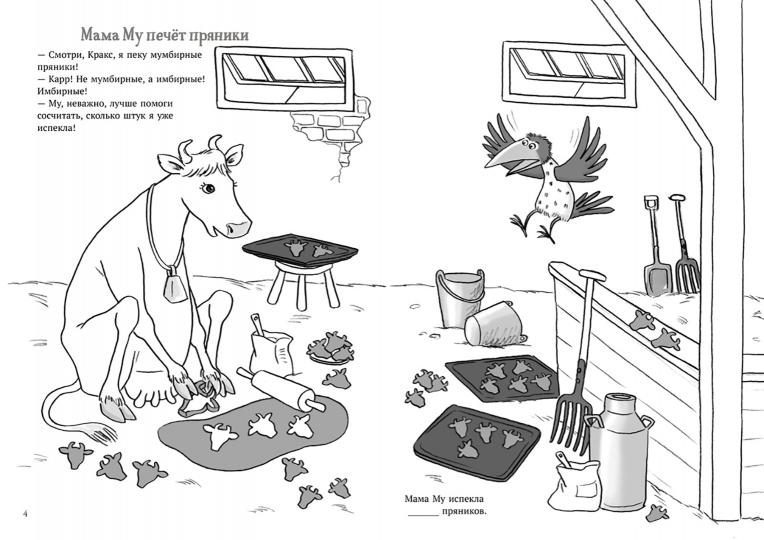 Мама Му печёт пряники

— Смотри, Кракс, я пеку мумбирные пряники!
— Карр! Не мумбирные, а имбирные! Имбирные!
— Му, неважно, лучше помоги сосчитать, сколько штук я уже испекла!

Мама Му испекла ______ пряников.

4