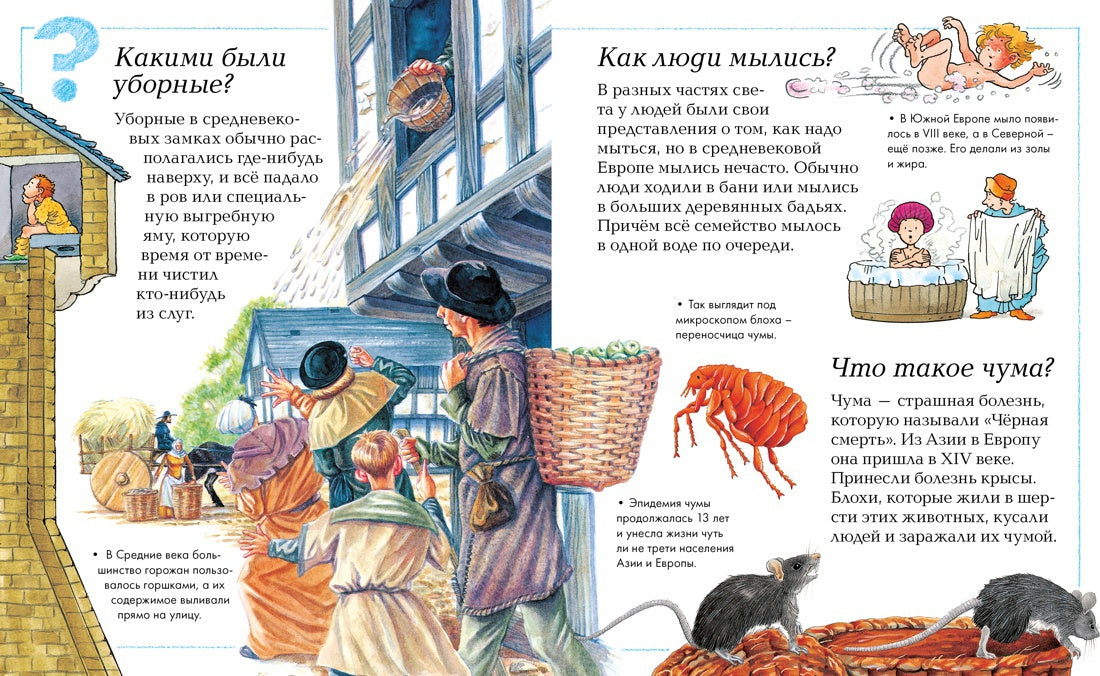 ?

Какими были уборные?

Уборные в средневековых замках обычно располагались где-нибудь наверху, и всё падало в ров или специальную выгребную яму, которую время от времени чистил кто-нибудь из слуг.

• В Средние века большинство горожан пользовалось горшками, а их содержимое выливали прямо на улицу.

Как люди мылись?

В разных частях света у людей были свои представления о том, как надо мыться, но в средневековой Европе мылись нечасто. Обычно люди ходили в бани или мылись в больших деревянных бадьях. Причём всё семейство мылось в одной воде по очереди.

• В Южной Европе мыло появилось в VIII веке, а в Северной – ещё позже. Его делали из золы и жира.

• Так выглядит под микроскопом блоха – переносчица чумы.

• Эпидемия чумы продолжалась 13 лет и унесла жизни чуть ли не трети населения Азии и Европы.

Что такое чума?

Чума — страшная болезнь, которую называли «Чёрная смерть». Из Азии в Европу она пришла в XIV веке. Принесли болезнь крысы. Блохи, которые жили в шерсти этих животных, кусали людей и заражали их чумой.