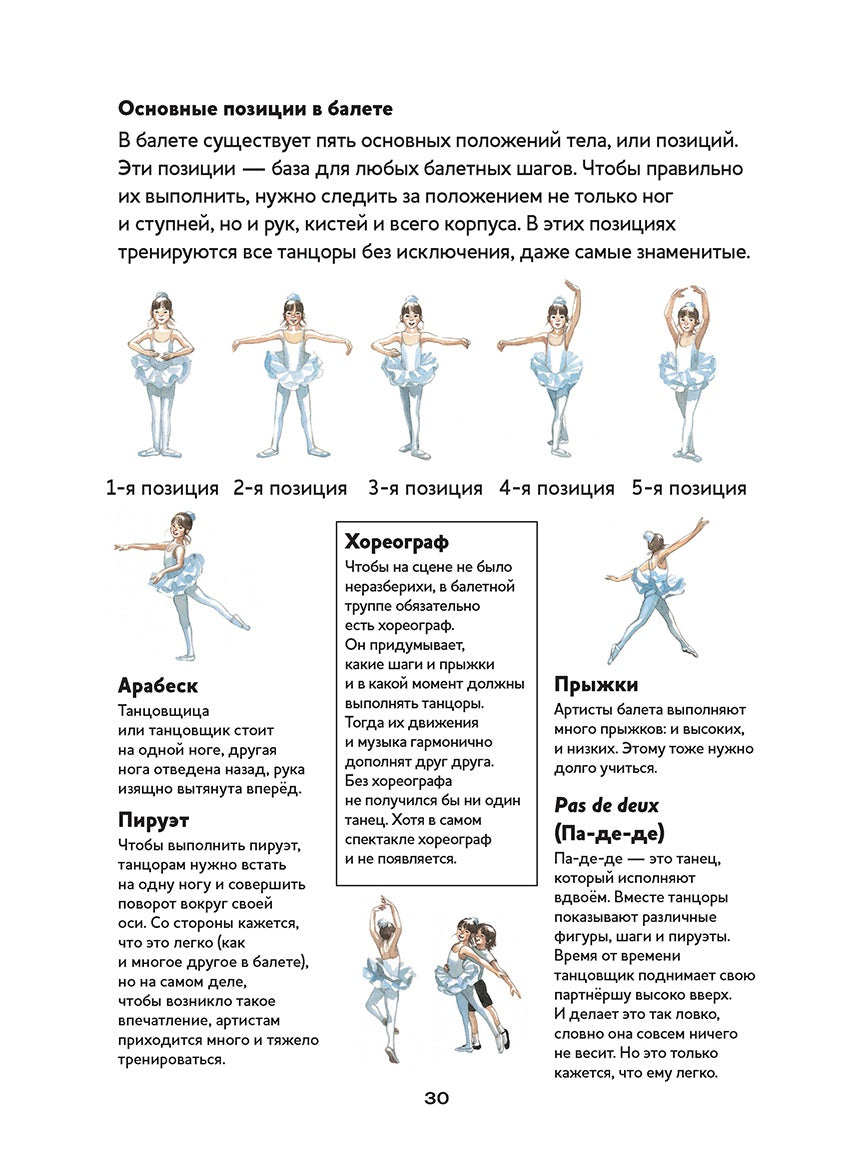 Основные позиции в балете

В балете существует пять основных положений тела, или позиций. Эти позиции — база для любых балетных шагов. Чтобы правильно их выполнить, нужно следить за положением не только ног и ступней, но и рук, кистей и всего корпуса. В этих позициях тренируются все танцоры без исключения, даже самые знаменитые.

1-я позиция 2-я позиция 3-я позиция 4-я позиция 5-я позиция

Арабеск

Танцовщица или танцовщик стоит на одной ноге, другая нога отведена назад, рука изящно вытянута вперёд.

Пируэт

Чтобы выполнить пируэт, танцорам нужно встать на одну ногу и совершить поворот вокруг своей оси. Со стороны кажется, что это легко (как и многое другое в балете), но на самом деле, чтобы возникло такое впечатление, артистам приходится много и тяжело тренироваться.

Хореограф

Чтобы на сцене не было неразберихи, в балетной труппе обязательно есть хореограф. Он придумывает, какие шаги и прыжки и в какой момент должны выполнять танцоры. Тогда их движения и музыка гармонично дополнят друг друга. Без хореографа не получился бы ни один танец. Хотя в самом спектакле хореограф и не появляется.

Прыжки

Артисты балета выполняют много прыжков: и высоких, и низких. Этому тоже нужно долго учиться.

Pas de deux (Па-де-де)

Па-де-де — это танец, который исполняют вдвоём. Вместе танцоры показывают различные фигуры, шаги и пируэты. Время от времени танцовщик поднимает свою партнёршу высоко вверх. И делает это так ловко, словно она совсем ничего не весит. Но это только кажется, что ему легко.

30