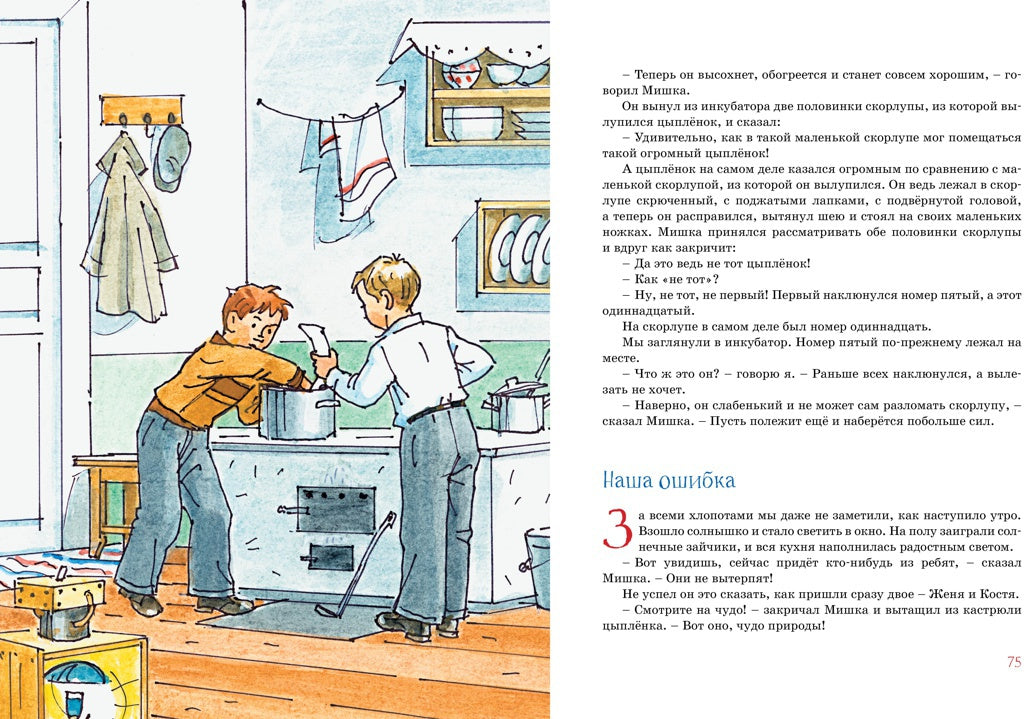 – Теперь он высохнет, обогреется и станет совсем хорошим, – говорил Мишка.

Он вынул из инкубатора две половинки скорлупы, из которой вылупился цыплёнок, и сказал:

– Удивительно, как в такой маленькой скорлупе мог помещаться такой огромный цыплёнок!

А цыплёнок на самом деле казался огромным по сравнению с маленькой скорлупой, из которой он вылупился. Он ведь лежал в скорлупе скрюченный, с поджатыми лапками, с подвёрнутой головой, а теперь он расправился, вытянул шею и стоял на своих маленьких ножках. Мишка принялся рассматривать обе половинки скорлупы и вдруг как закричит:

– Да это ведь не тот цыплёнок!

– Как «не тот»?

– Ну, не тот, не первый! Первый наклюнулся номер пятый, а этот одиннадцатый.

На скорлупе в самом деле был номер одиннадцать.

Мы заглянули в инкубатор. Номер пятый по-прежнему лежал на месте.

– Что ж это он? – говорю я. – Раньше всех наклюнулся, а вылезать не хочет.

– Наверно, он слабенький и не может сам разломать скорлупу, – сказал Мишка. – Пусть полежит ещё и наберётся побольше сил.

Наша ошибка

За всеми хлопотами мы даже не заметили, как наступило утро. Взошло солнышко и стало светить в окно. На полу заиграли солнечные зайчики, и вся кухня наполнилась радостным светом.

– Вот увидишь, сейчас придёт кто-нибудь из ребят, – сказал Мишка. – Они не вытерпят!

Не успел он это сказать, как пришли сразу двое – Женя и Костя.

– Смотрите на чудо! – закричал Мишка и вытащил из кастрюли цыплёнка. – Вот оно, чудо природы!

75